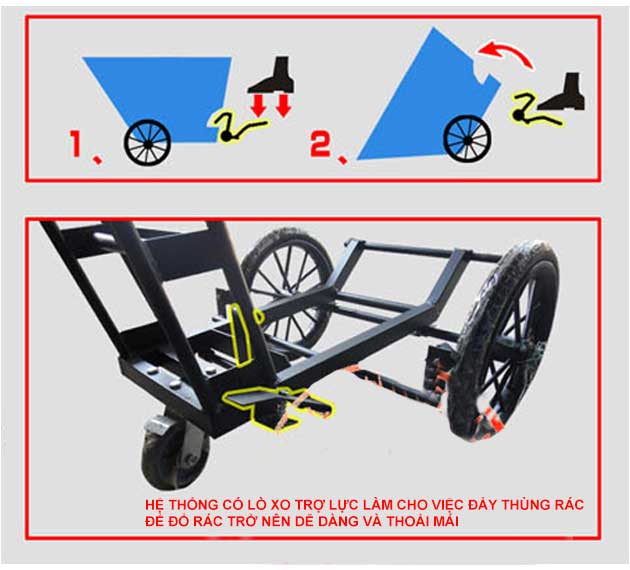 1、

2、

HỆ THỐNG CÓ LÒ XO TRỢ LỰC LÀM CHO VIỆC ĐẨY THÙNG RÁC ĐỂ ĐỔ RÁC TRỞ NÊN DỄ DÀNG VÀ THOẢI MÁI