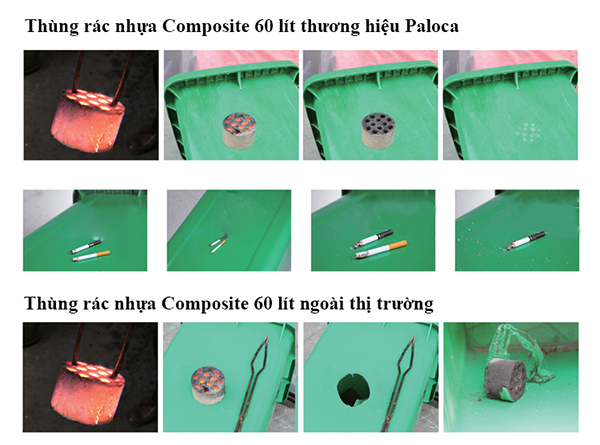 Thùng rác nhựa Composite 60 lít thương hiệu Paloca

Thùng rác nhựa Composite 60 lít ngoài thị trường