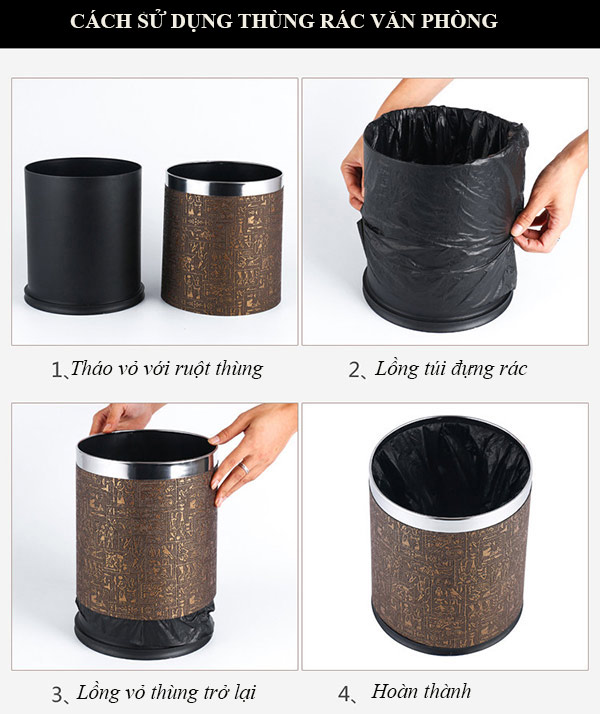 CÁCH SỬ DỤNG THÙNG RÁC VĂN PHÒNG

1、Tháo vỏ với ruột thùng

2、Lồng túi đựng rác

3、Lồng vỏ thùng trở lại

4、Hoàn thành