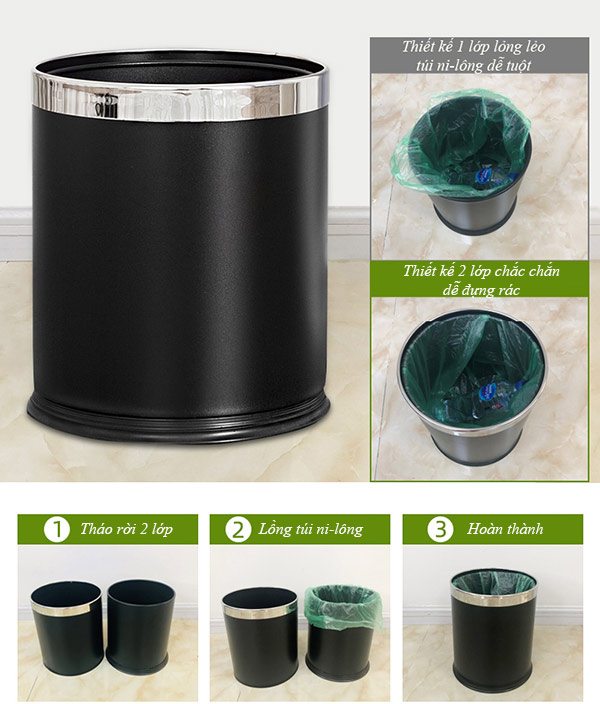 Thiết kế 1 lớp lỏng lẻo
túi ni-lông dễ tuột

Thiết kế 2 lớp chắc chắn
dễ đựng rác

1 Tháo rời 2 lớp

2 Lồng túi ni-lông

3 Hoàn thành