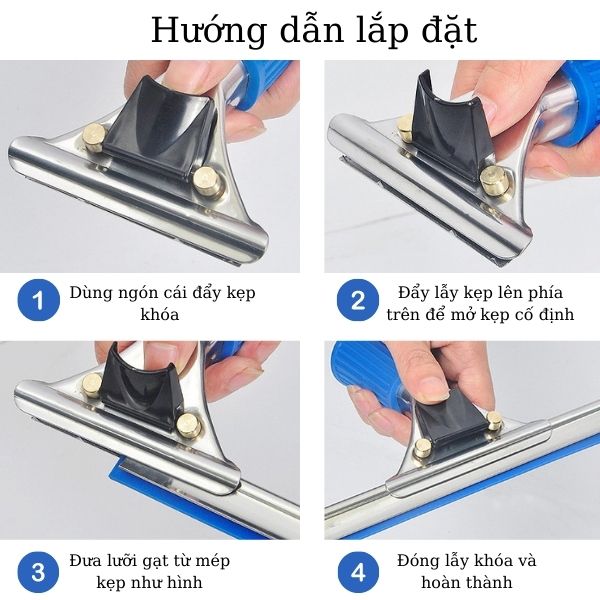 Hướng dẫn lắp đặt

1 Dùng ngón cái đẩy kẹp khóa

2 Đẩy lẫy kẹp lên phía trên để mở kẹp cố định

3 Đưa lưỡi gạt từ mép kẹp như hình

4 Đóng lẫy khóa và hoàn thành