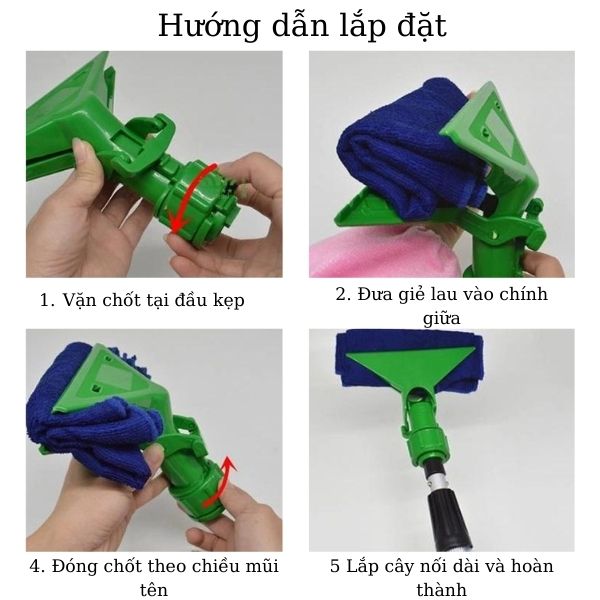 Hướng dẫn lắp đặt

1. Vặn chốt tại đầu kẹp

2. Đưa giẻ lau vào chính giữa

4. Đóng chốt theo chiều mũi tên

5 Lắp cây nối dài và hoàn thành