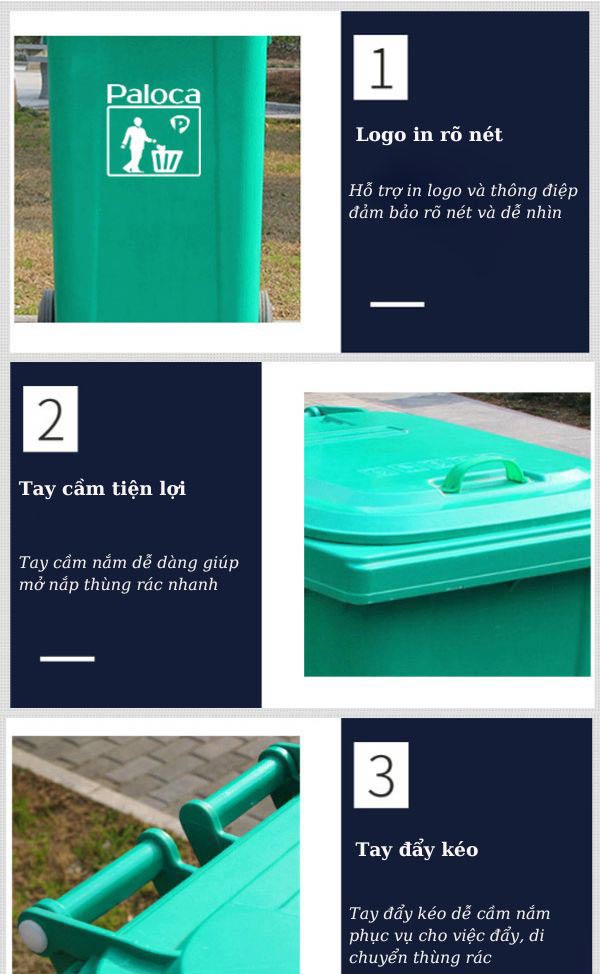 Paloca

1

Logo in rõ nét

Hỗ trợ in logo và thông điệp đảm bảo rõ nét và dễ nhìn

2

Tay cầm tiện lợi

Tay cầm nắm dễ dàng giúp mở nắp thùng rác nhanh

3

Tay đẩy kéo

Tay đẩy kéo dễ cầm nắm phục vụ cho việc đẩy, di chuyển thùng rác