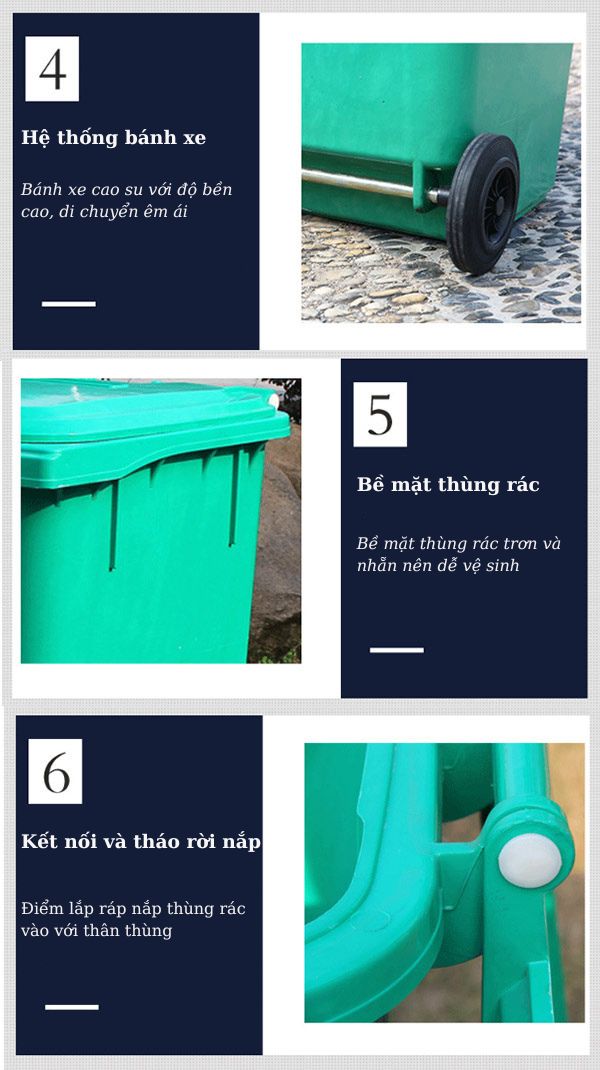 4

Hệ thống bánh xe

Bánh xe cao su với độ bền cao, di chuyển êm ái

5

Bề mặt thùng rác

Bề mặt thùng rác trơn và nhẵn nên dễ vệ sinh

6

Kết nối và tháo rời nắp

Điểm lắp ráp nắp thùng rác vào với thân thùng