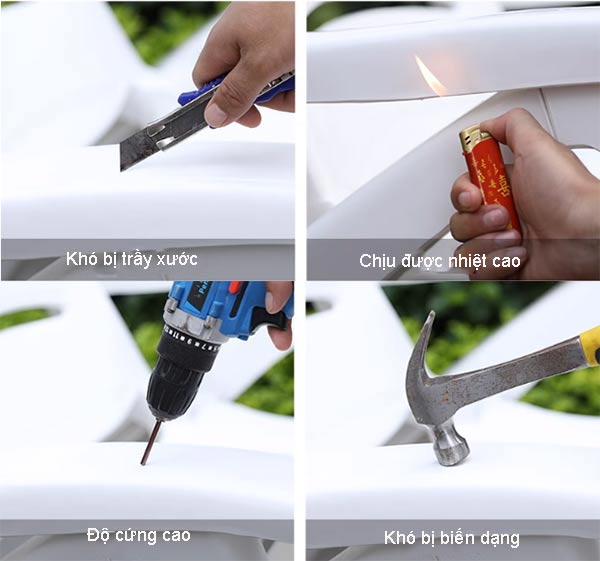 Khó bị trầy xước

Chịu được nhiệt cao

Độ cứng cao

Khó bị biến dạng