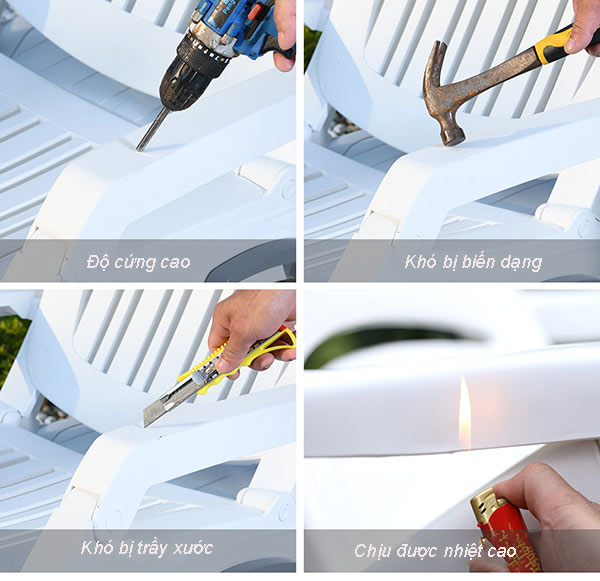 Độ cứng cao

Khó bị biến dạng

Khó bị trầy xước

Chịu được nhiệt cao