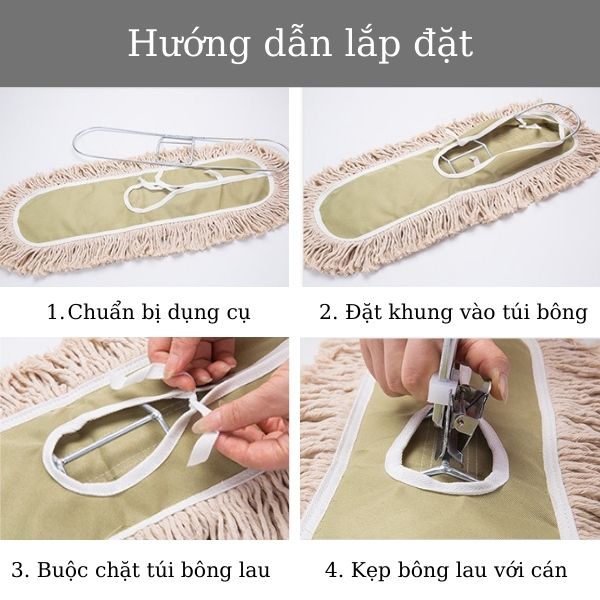 Hướng dẫn lắp đặt

1.Chuẩn bị dụng cụ

2. Đặt khung vào túi bông

3. Buộc chặt túi bông lau

4. Kẹp bông lau với cán