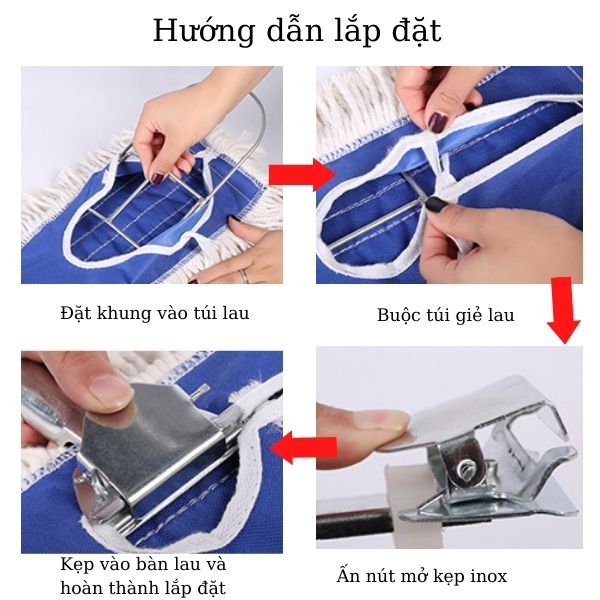 Hướng dẫn lắp đặt

Đặt khung vào túi lau

Buộc túi giẻ lau

Kẹp vào bàn lau và hoàn thành lắp đặt

Ấn nút mở kẹp inox