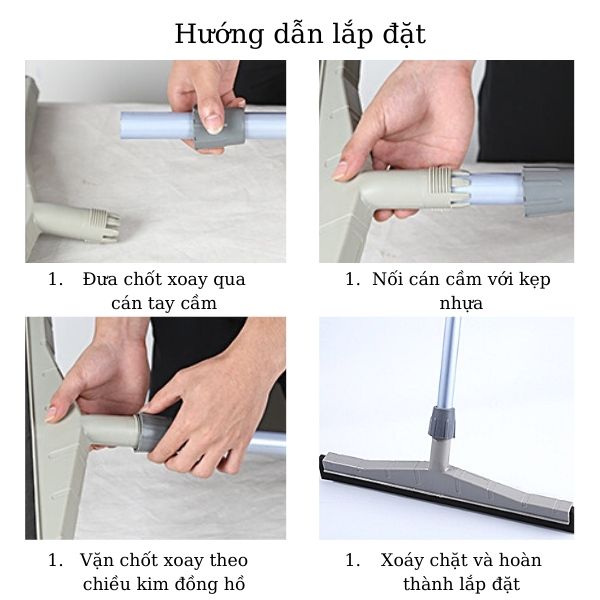 Hướng dẫn lắp đặt

1. Đưa chốt xoay qua cán tay cầm

1. Nối cán cầm với kẹp nhựa

1. Vặn chốt xoay theo chiều kim đồng hồ

1. Xoáy chặt và hoàn thành lắp đặt