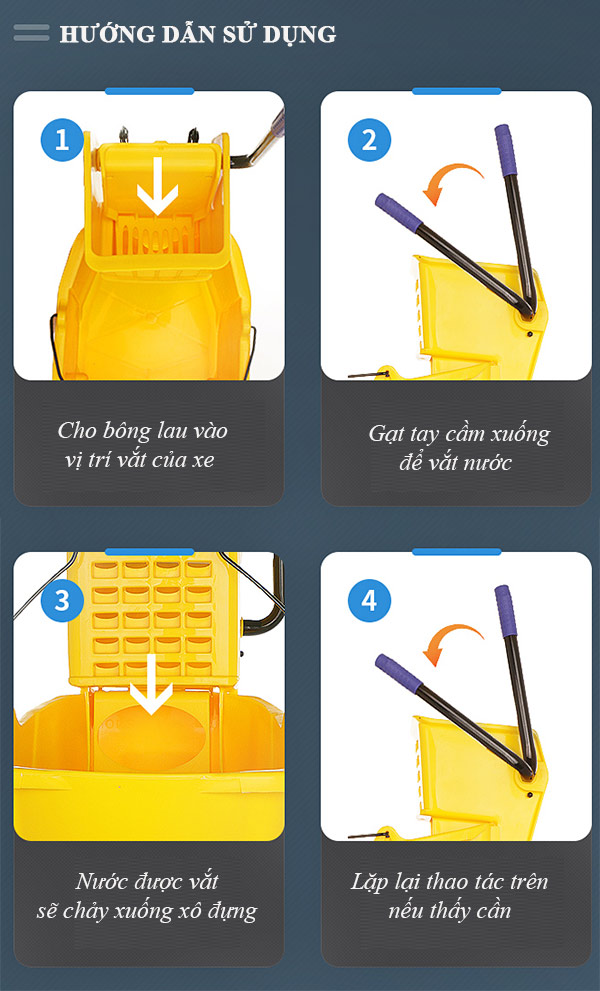 HƯỚNG DẪN SỬ DỤNG

1

Cho bông lau vào vị trí vắt của xe

2

Gạt tay cầm xuống để vắt nước

3

Nước được vắt sẽ chảy xuống xô đựng

4

Lặp lại thao tác trên nếu thấy cần