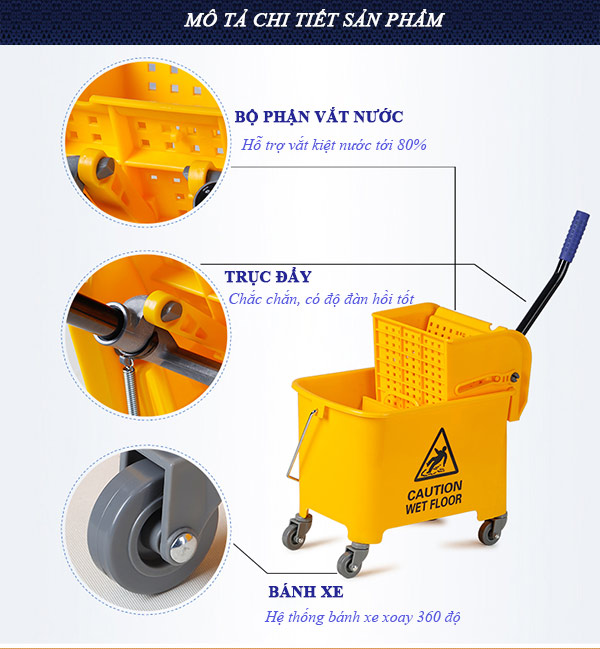 MÔ TẢ CHI TIẾT SẢN PHẨM

BỘ PHẬN VẮT NƯỚC

Hỗ trợ vắt kiệt nước tới 80%

TRỤC ĐẨY

Chắc chắn, có độ đàn hồi tốt

CAUTION
WET FLOOR

BÁNH XE

Hệ thống bánh xe xoay 360 độ