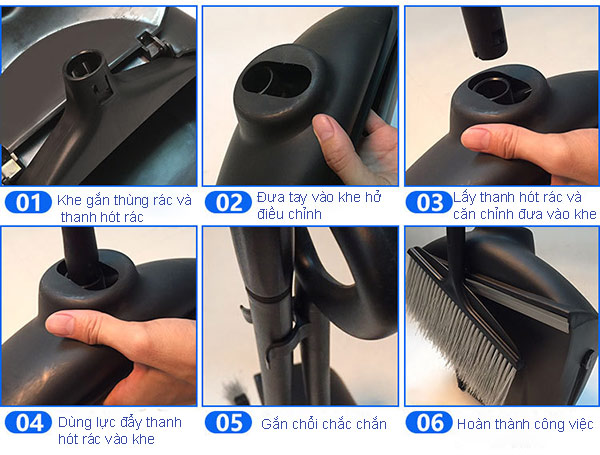 01 Khe gắn thùng rác và thanh hót rác

02 Đưa tay vào khe hở điều chỉnh

03 Lấy thanh hót rác và căn chỉnh đưa vào khe

04 Dùng lực đẩy thanh hót rác vào khe

05 Gắn chổi chắc chắn

06 Hoàn thành công việc