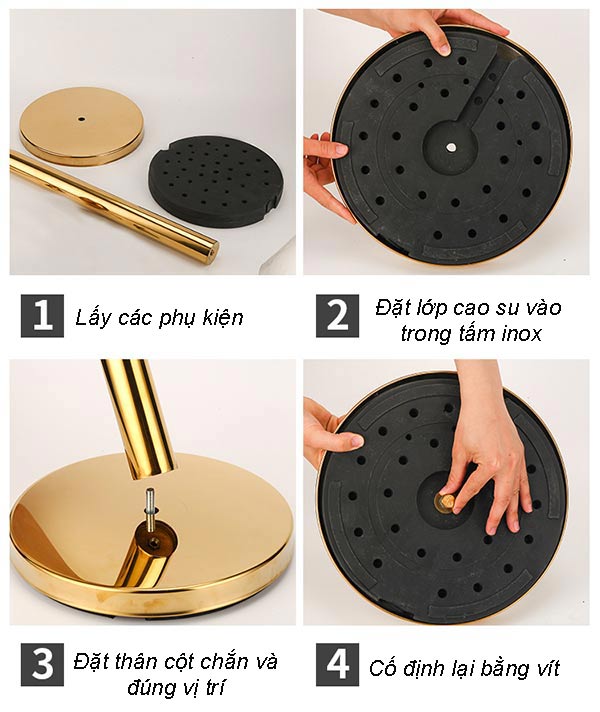 1 Lấy các phụ kiện

2 Đặt lớp cao su vào trong tấm inox

3 Đặt thân cột chắn và đúng vị trí

4 Cố định lại bằng vít