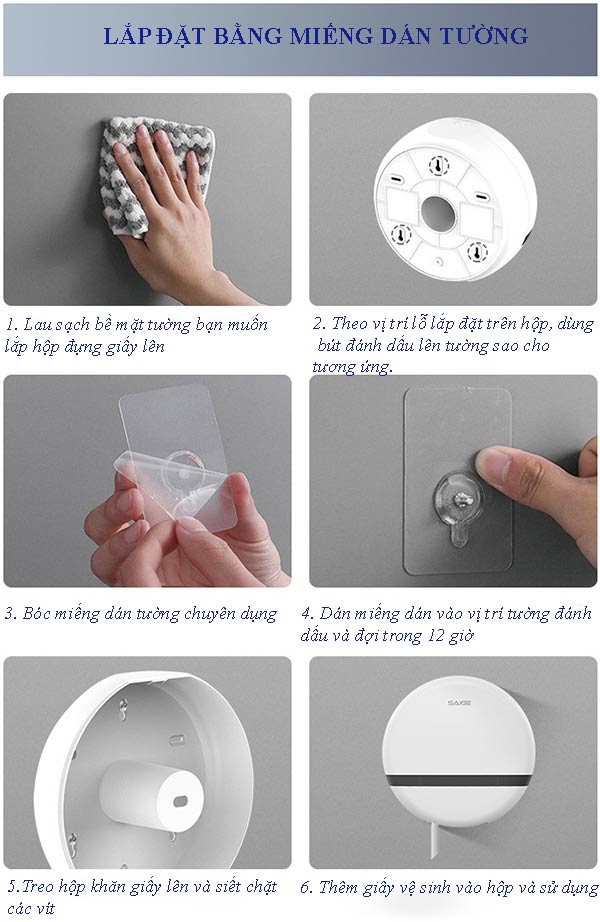 LẮP ĐẶT BẰNG MIẾNG DÁN TƯỜNG

1. Lau sạch bề mặt tường bạn muốn lắp hộp đựng giấy lên

2. Theo vị trí lỗ lắp đặt trên hộp, dùng bút đánh dấu lên tường sao cho tương ứng.

3. Bóc miếng dán tường chuyên dụng

4. Dán miếng dán vào vị trí tường đánh dấu và đợi trong 12 giờ

SAIGE

5.Treo hộp khăn giấy lên và siết chặt các vít

6. Thêm giấy vệ sinh vào hộp và sử dụng