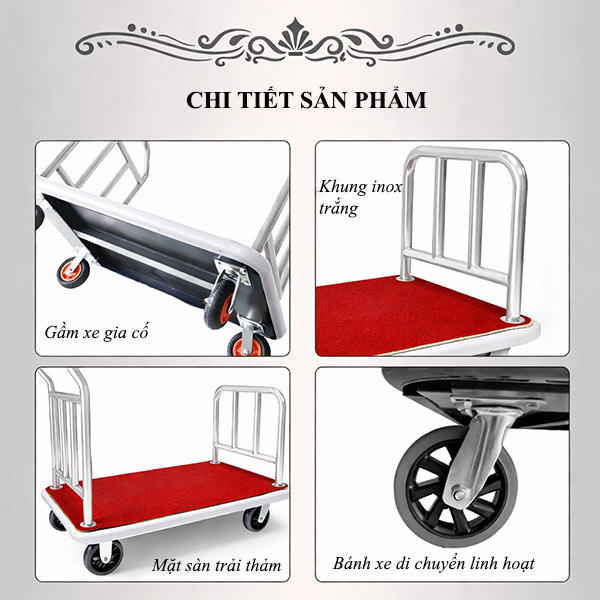 CHI TIẾT SẢN PHẨM

Gầm xe gia cố

Khung inox trắng

Mặt sàn trải thảm

Bánh xe di chuyển linh hoạt