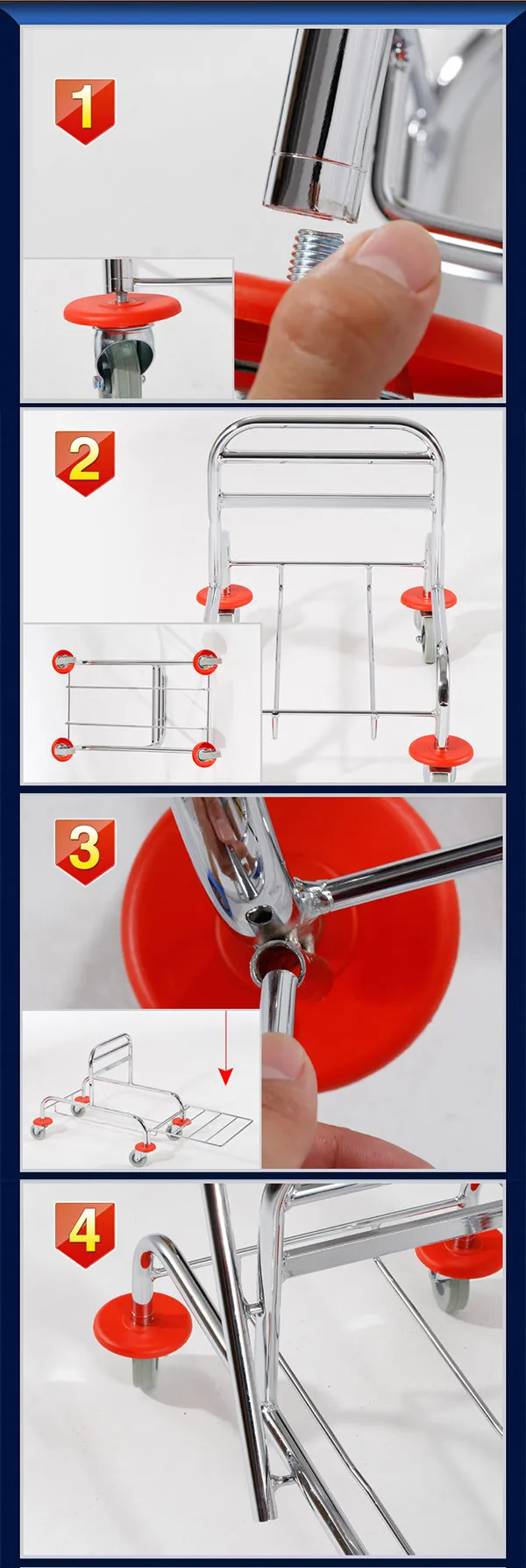 1

2

3

4