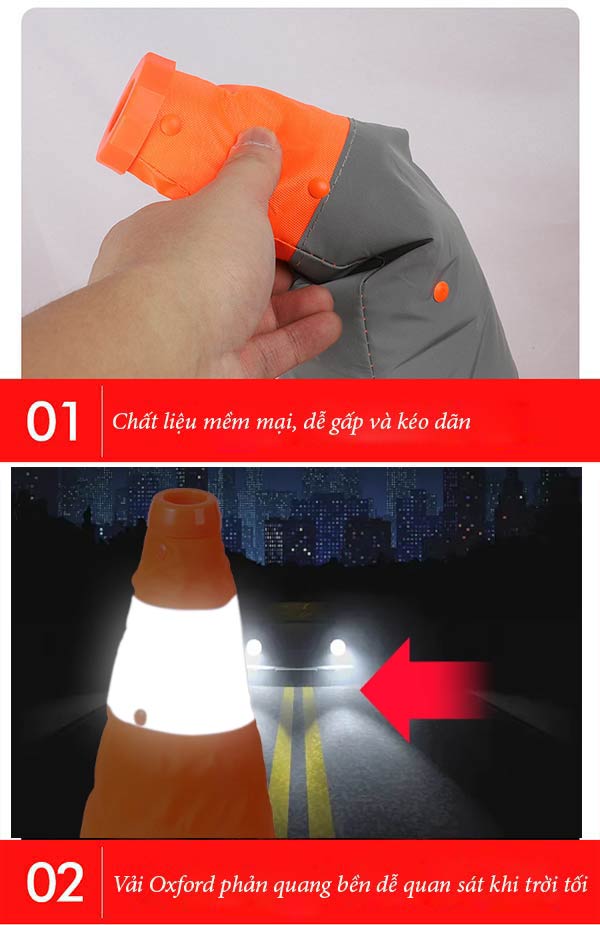 01 Chất liệu mềm mại, dễ gấp và kéo dãn

02 Vải Oxford phản quang bền dễ quan sát khi trời tối