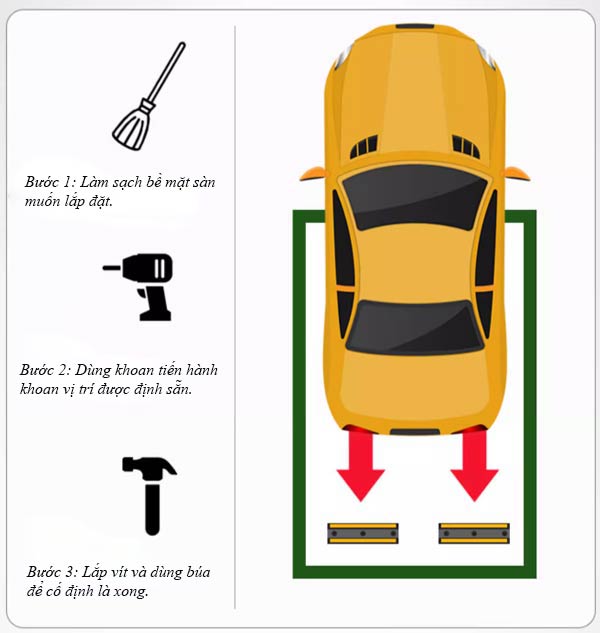 Bước 1: Làm sạch bề mặt sàn muốn lắp đặt.

Bước 2: Dùng khoan tiến hành khoan vị trí được định sẵn.

Bước 3: Lắp vít và dùng búa để cố định là xong.