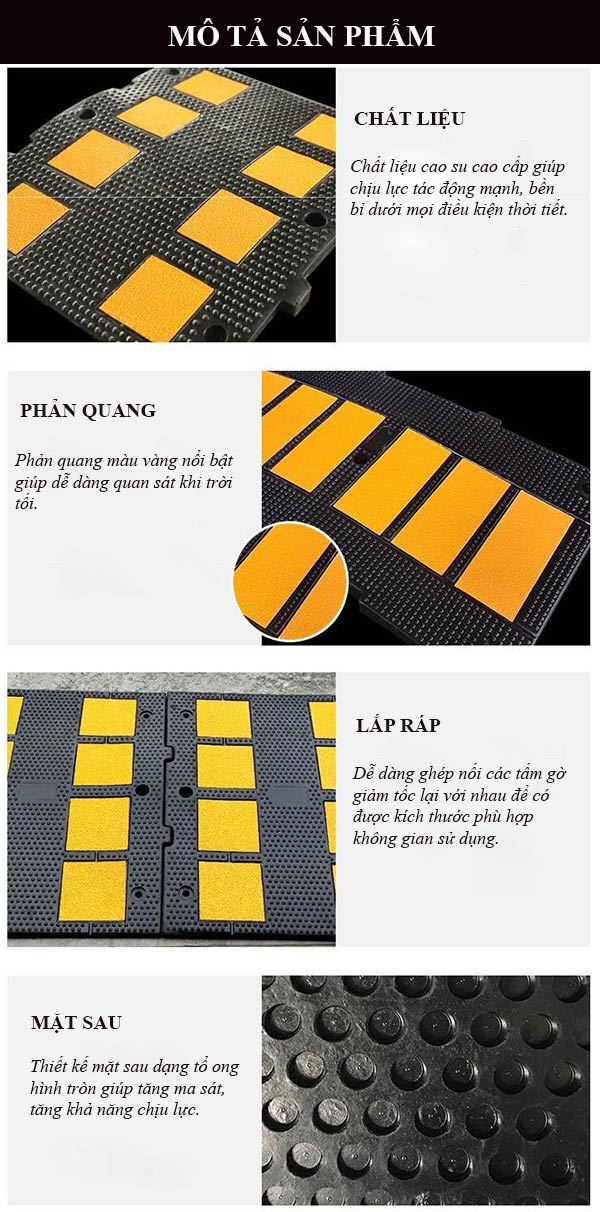 MÔ TẢ SẢN PHẨM

CHẤT LIỆU

Chất liệu cao su cao cấp giúp chịu lực tác động mạnh, bền bỉ dưới mọi điều kiện thời tiết.

PHẢN QUANG

Phản quang màu vàng nổi bật giúp dễ dàng quan sát khi trời tối.

LẮP RÁP

Dễ dàng ghép nối các tấm gờ giảm tốc lại với nhau để có được kích thước phù hợp không gian sử dụng.

MẶT SAU

Thiết kế mặt sau dạng tổ ong hình tròn giúp tăng ma sát, tăng khả năng chịu lực.