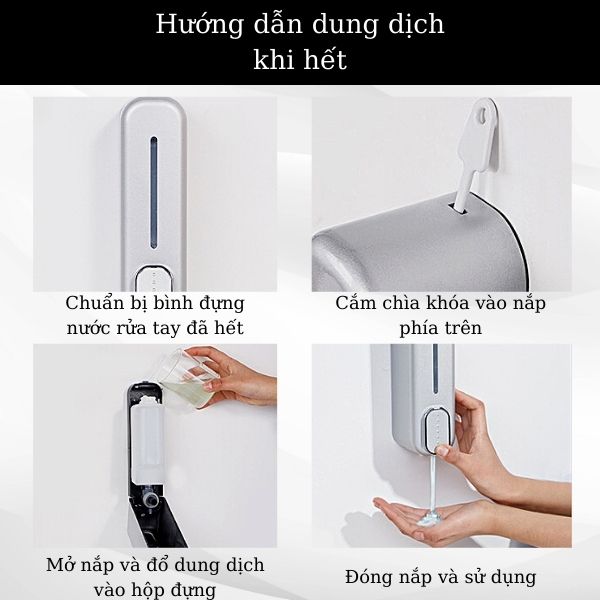 Hướng dẫn dung dịch khi hết

Chuẩn bị bình đựng nước rửa tay đã hết

Cắm chìa khóa vào nắp phía trên

Mở nắp và đổ dung dịch vào hộp đựng

Đóng nắp và sử dụng