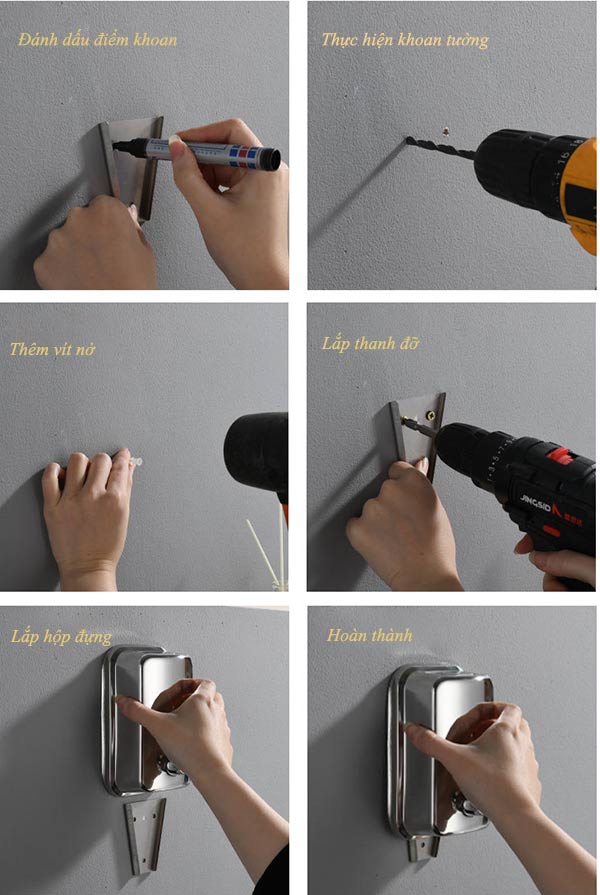 Đánh dấu điểm khoan

Thực hiện khoan tường

Thêm vít nở

Lắp thanh đỡ

JINGSID

Lắp hộp đựng

Hoàn thành