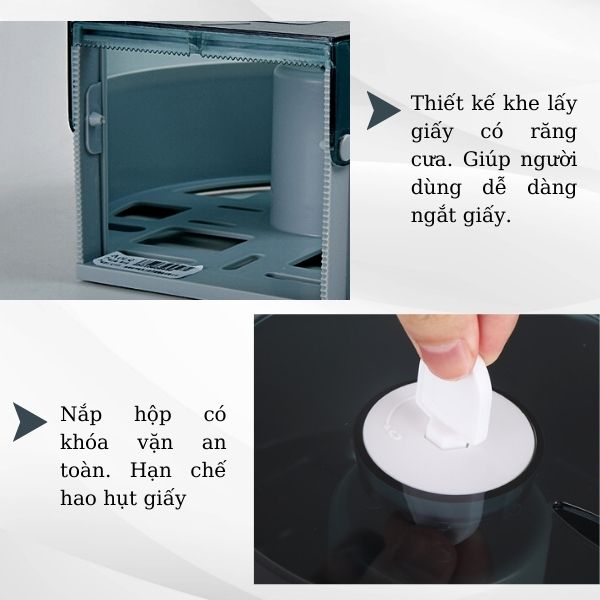 Thiết kế khe lấy giấy có răng cưa. Giúp người dùng dễ dàng ngắt giấy.

Nắp hộp có khóa vặn an toàn. Hạn chế hao hụt giấy