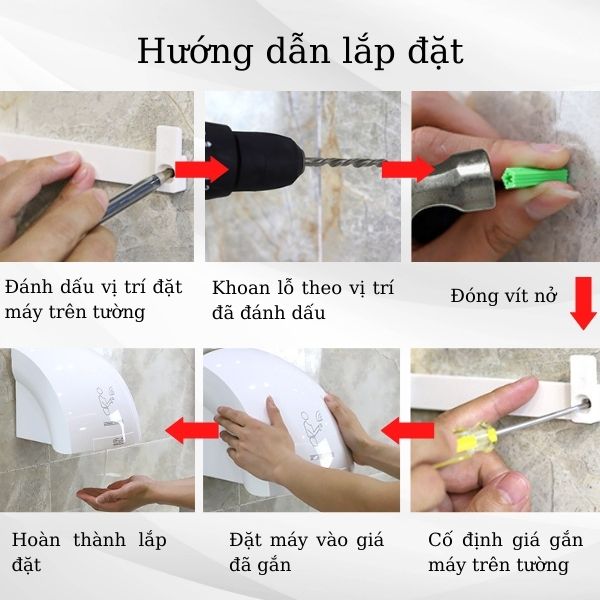 Hướng dẫn lắp đặt

Đánh dấu vị trí đặt máy trên tường

Khoan lỗ theo vị trí đã đánh dấu

Đóng vít nở

Hoàn thành lắp đặt

Đặt máy vào giá đã gắn

Cố định giá gắn máy trên tường