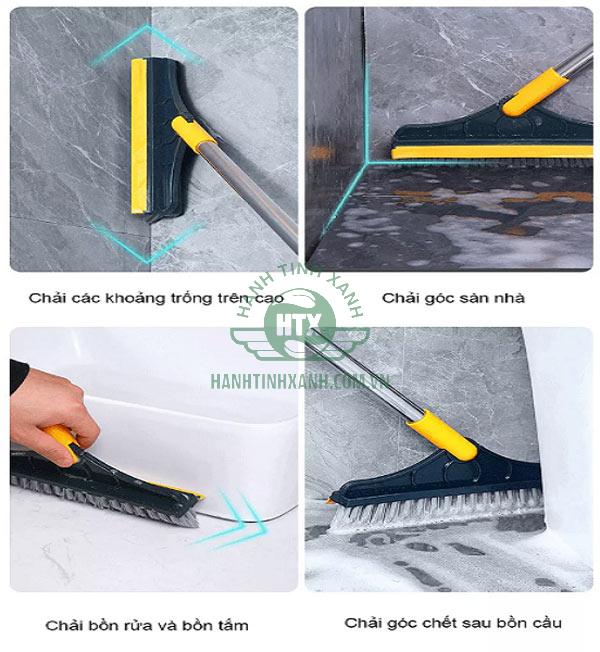 Chải các khoảng trống trên cao

Chải góc sàn nhà

HÀNH TINH XANH
HTX
HANHTINHXANH.COM.VN

Chải bồn rửa và bồn tắm

Chải góc chết sau bồn cầu