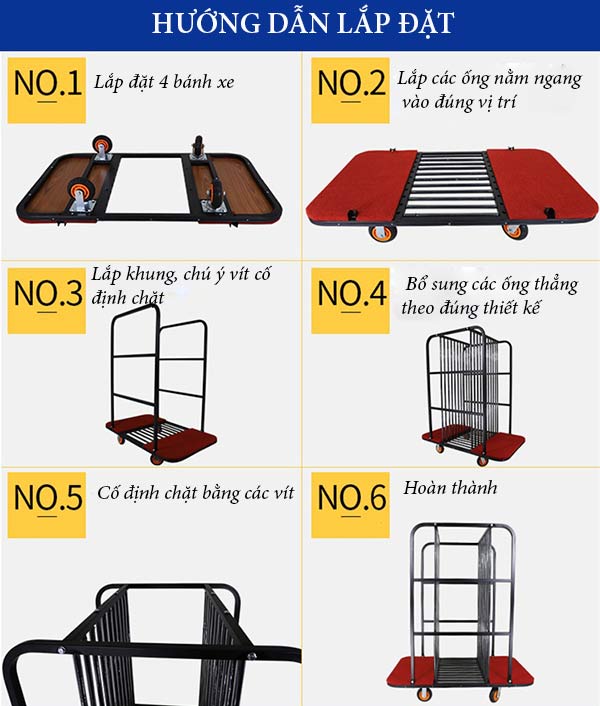 HƯỚNG DẪN LẮP ĐẶT

NO.1 Lắp đặt 4 bánh xe

NO.2 Lắp các ống nằm ngang vào đúng vị trí

NO.3 Lắp khung, chú ý vít cố định chặt

NO.4 Bổ sung các ống thẳng theo đúng thiết kế

NO.5 Cố định chặt bằng các vít

NO.6 Hoàn thành