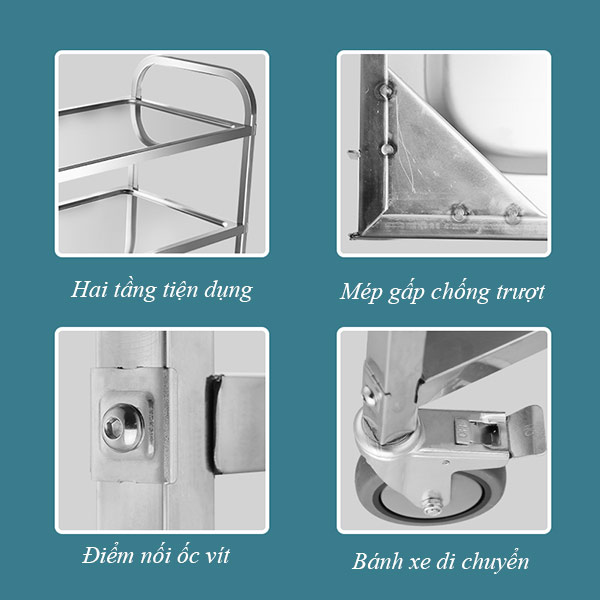 Hai tầng tiện dụng

Mép gấp chống trượt

Điểm nối ốc vít

Bánh xe di chuyển