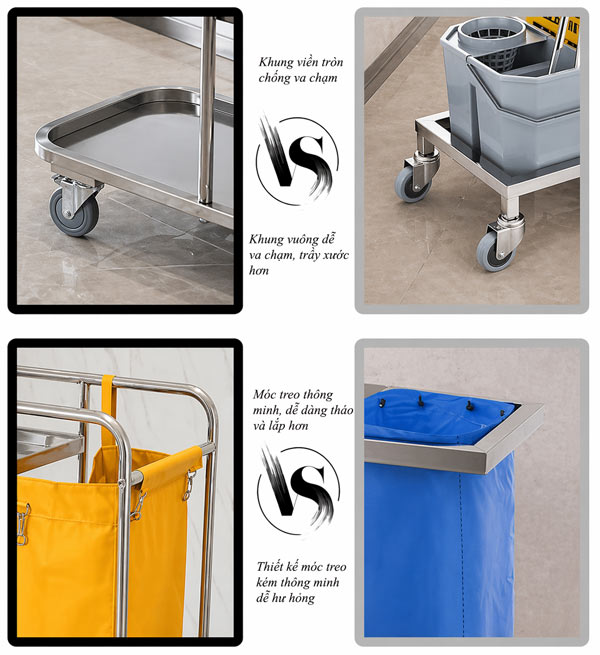 Khung viền tròn chống va chạm

VS

Khung vuông dễ va chạm, trầy xước hơn

Móc treo thông minh, dễ dàng tháo và lắp hơn

VS

Thiết kế móc treo kém thông minh dễ hư hỏng